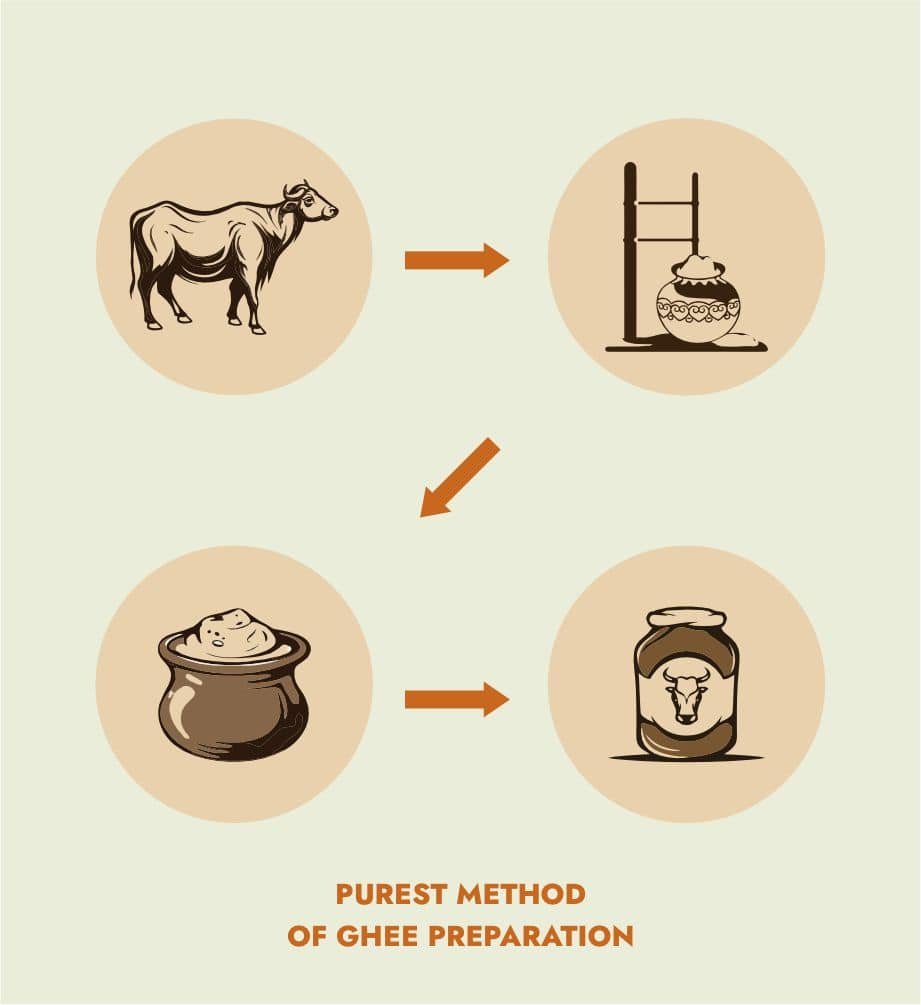 PUREST METHOD
OF GHEE PREPARATION